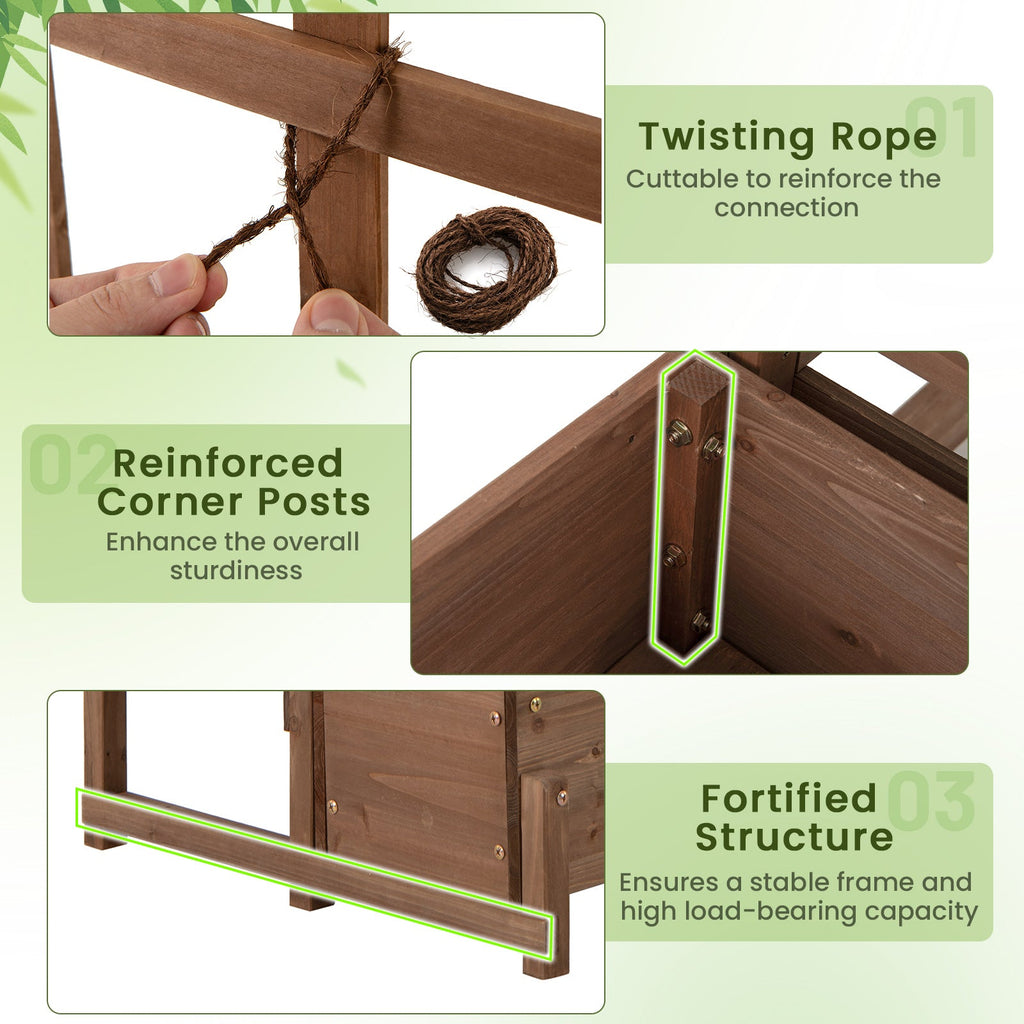 01
Twisting Rope
Cuttable to reinforce the connection

02
Reinforced Corner Posts
Enhance the overall sturdiness

03
Fortified Structure
Ensures a stable frame and high load-bearing capacity